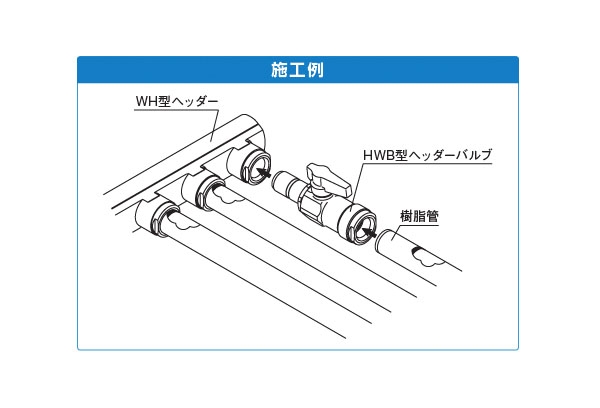 施工例

WH型ヘッダー

HWB型ヘッダーバルブ

樹脂管