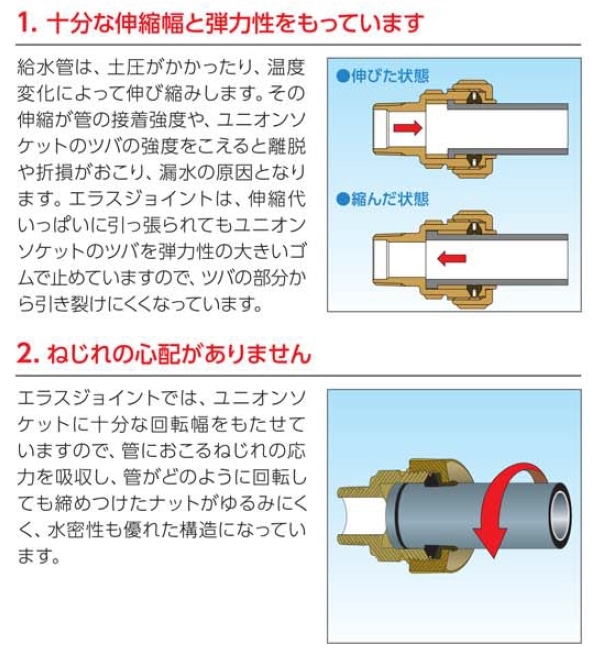 1. 十分な伸縮幅と弾力性をもっています

給水管は、土圧がかかったり、温度変化によって伸び縮みします。その伸縮が管の接着強度や、ユニオンソケットのツバの強度をこえると離脱や折損がおこり、漏水の原因となります。エラスジョイントは、伸縮代いっぱいに引っ張られてもユニオンソケットのツバを弾力性の大きいゴムで止めていますので、ツバの部分から引き裂けにくくなっています。

●伸びた状態

●縮んだ状態

2. ねじれの心配がありません

エラスジョイントでは、ユニオンソケットに十分な回転幅をもたせていますので、管におこるねじれの応力を吸収し、管がどのように回転しても締めつけたナットがゆるみにくく、水密性も優れた構造になっています。