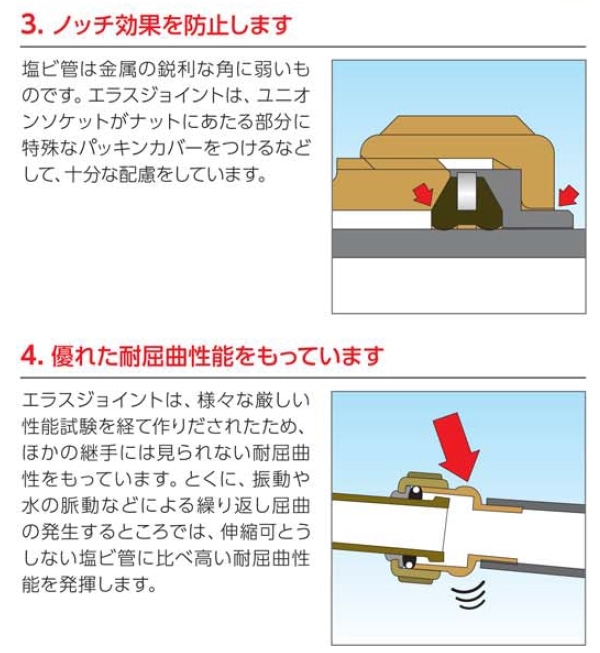 3. ノッチ効果を防止します

塩ビ管は金属の鋭利な角に弱いものです。エラスジョイントは、ユニオンソケットがナットにあたる部分に特殊なパッキンカバーをつけるなどして、十分な配慮をしています。

4. 優れた耐屈曲性能をもっています

エラスジョイントは、様々な厳しい性能試験を経て作りだされたため、ほかの継手には見られない耐屈曲性をもっています。とくに、振動や水の脈動などによる繰り返し屈曲の発生するところでは、伸縮可とうしない塩ビ管に比べ高い耐屈曲性能を発揮します。