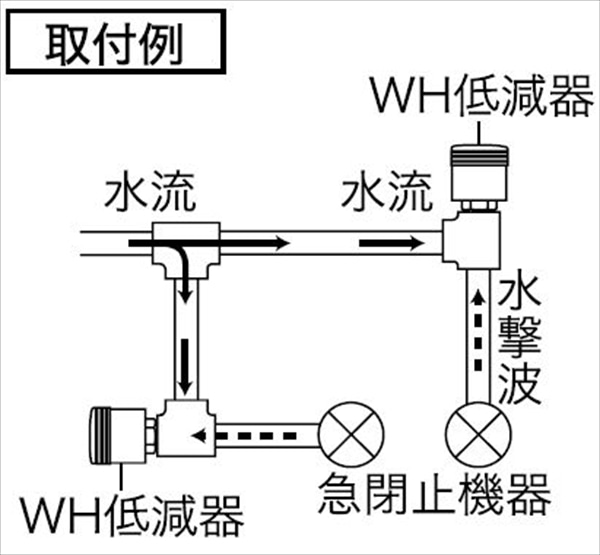 取付例

WH低減器

水流

水流

水撃波

WH低減器

急閉止機器