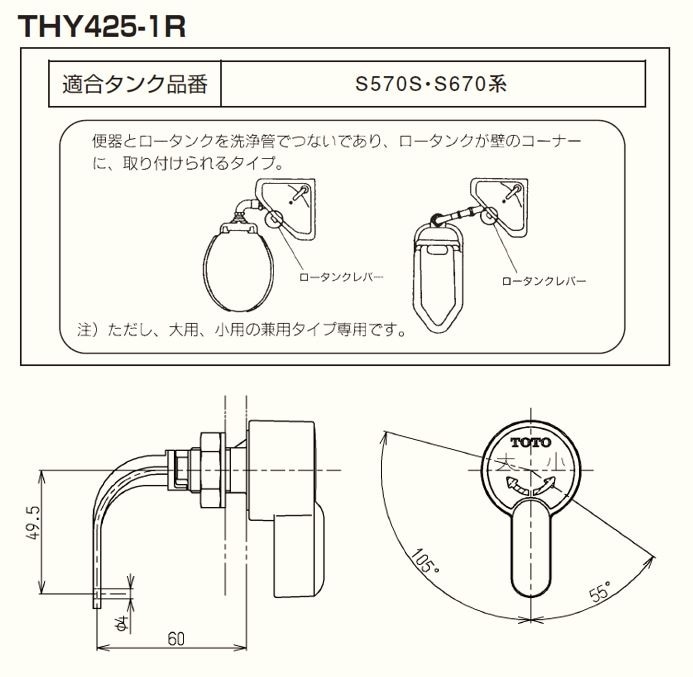 THY425-1R

| 適合タンク品番 | S570S・S670系 |
|---|---|

便器とロータンクを洗浄管でつないであり、ロータンクが壁のコーナーに、取り付けられるタイプ。

ロータンクレバー

ロータンクレバー

注）ただし、大用、小用の兼用タイプ専用です。

49.5

φ4

60

TOTO

大

小

105°

55°