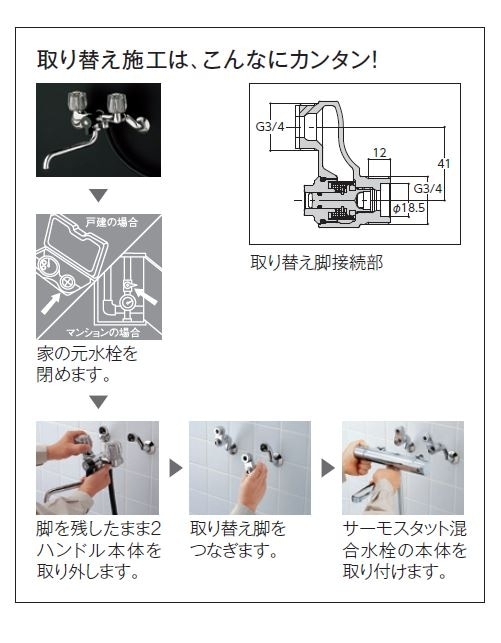 取り替え施工は、こんなにカンタン!

戸建の場合

マンションの場合

家の元水栓を閉めます。

G3/4

12

41

G3/4

$\phi$18.5

取り替え脚接続部

脚を残したまま2ハンドル本体を取り外します。

取り替え脚をつなぎます。

サーモスタット混合水栓の本体を取り付けます。