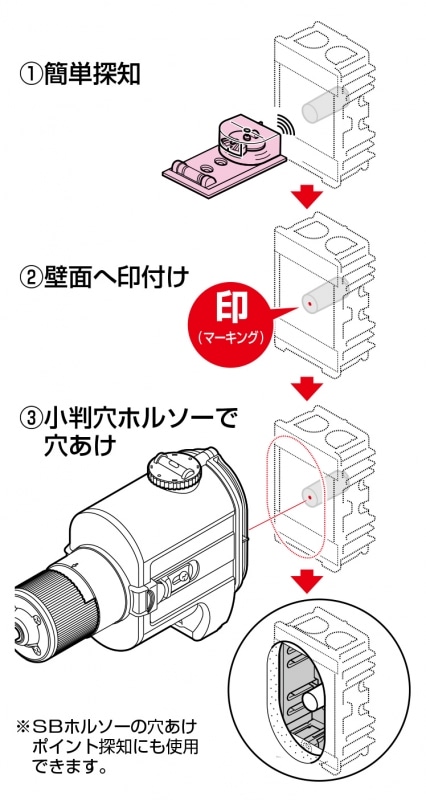 ①簡単探知

②壁面へ印付け

印
（マーキング）

③小判穴ホルソーで穴あけ

※SBホルソーの穴あけポイント探知にも使用できます。