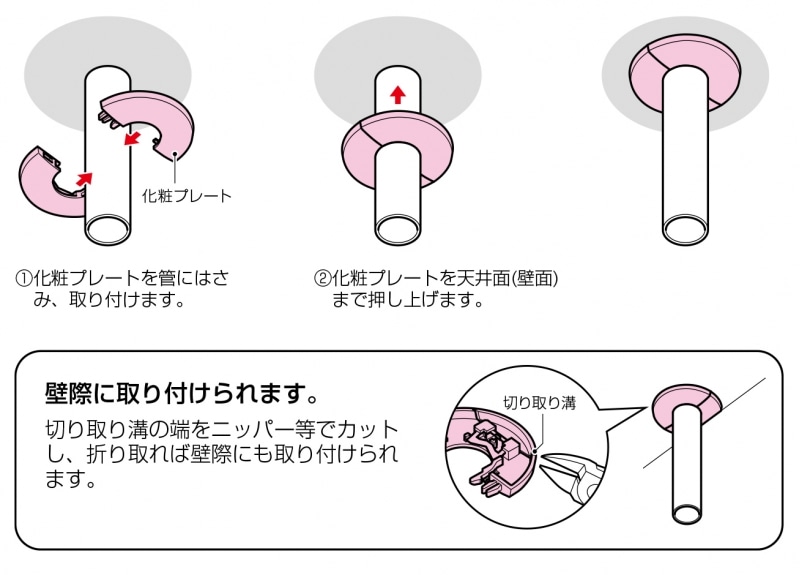 化粧プレート

①化粧プレートを管にはさみ、取り付けます。

②化粧プレートを天井面(壁面)まで押し上げます。

壁際に取り付けられます。

切り取り溝の端をニッパー等でカットし、折り取れば壁際にも取り付けられます。

切り取り溝