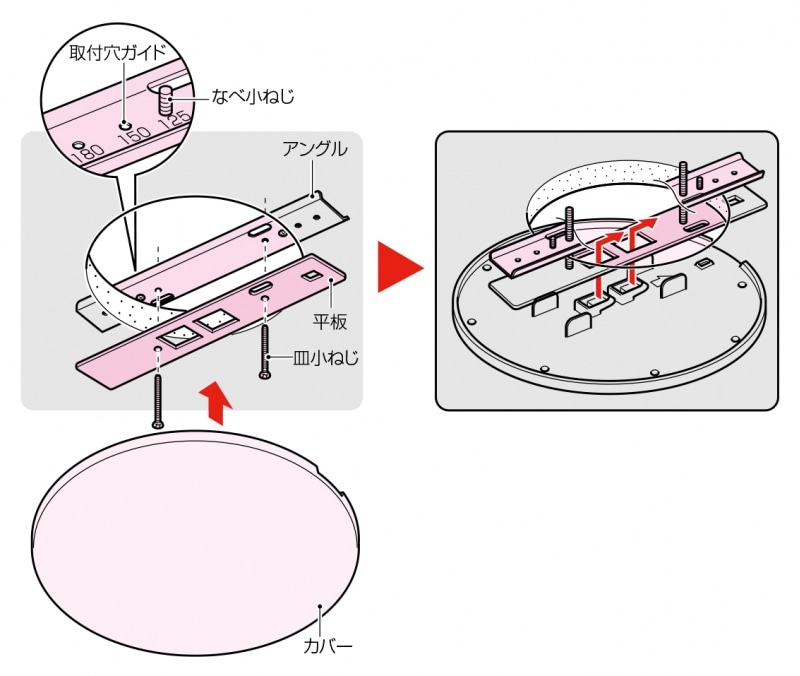 取付穴ガイド

なべ小ねじ

180
150
125

アングル

平板

皿小ねじ

カバー