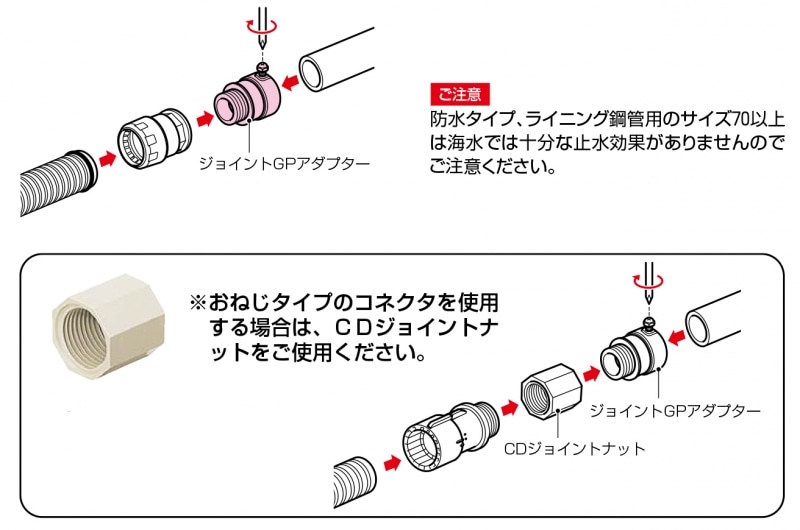 ジョイントGPアダプター

ご注意
防水タイプ、ライニング鋼管用のサイズ70以上は海水では十分な止水効果がありませんのでご注意ください。

※おねじタイプのコネクタを使用する場合は、CDジョイントナットをご使用ください。

ジョイントGPアダプター

CDジョイントナット