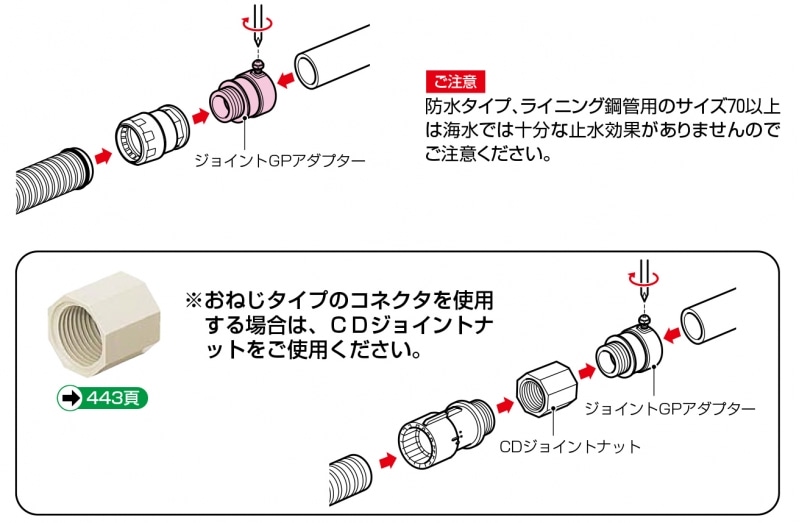 ジョイントGPアダプター

ご注意
防水タイプ、ライニング鋼管用のサイズ70以上は海水では十分な止水効果がありませんのでご注意ください。

※おねじタイプのコネクタを使用する場合は、CDジョイントナットをご使用ください。

443頁

ジョイントGPアダプター

CDジョイントナット