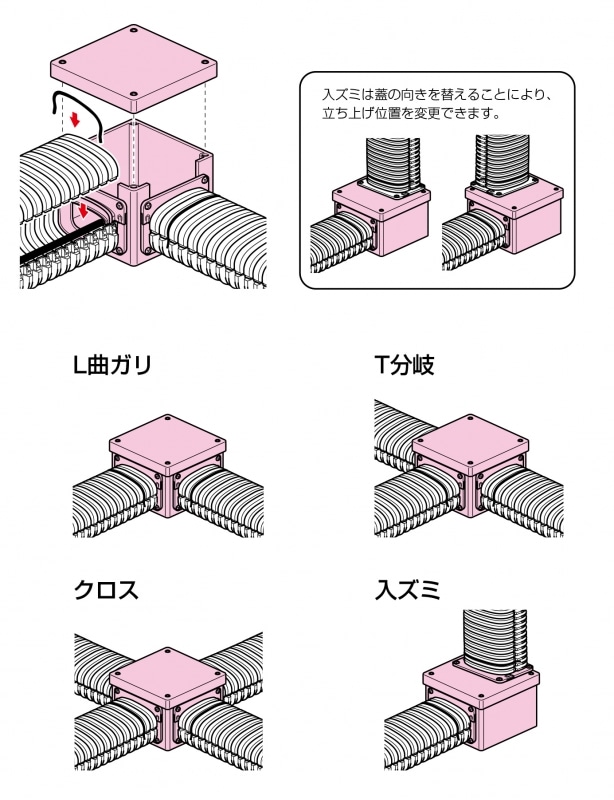 入ズミは蓋の向きを替えることにより、立ち上げ位置を変更できます。

L曲ガリ

T分岐

クロス

入ズミ