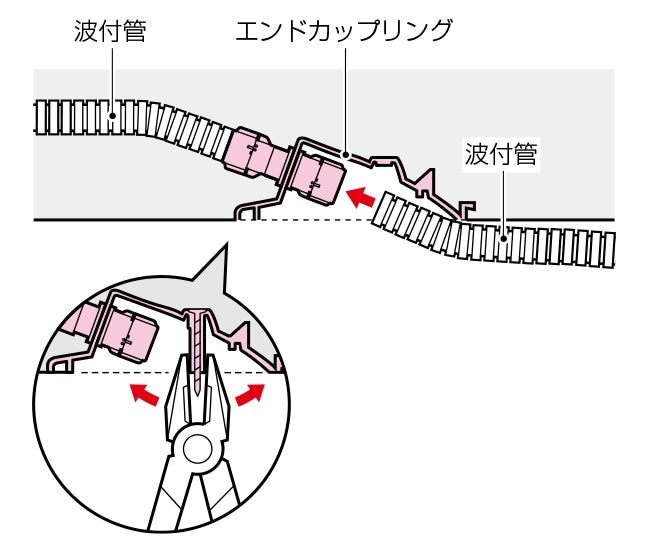 波付管

エンドカップリング

波付管