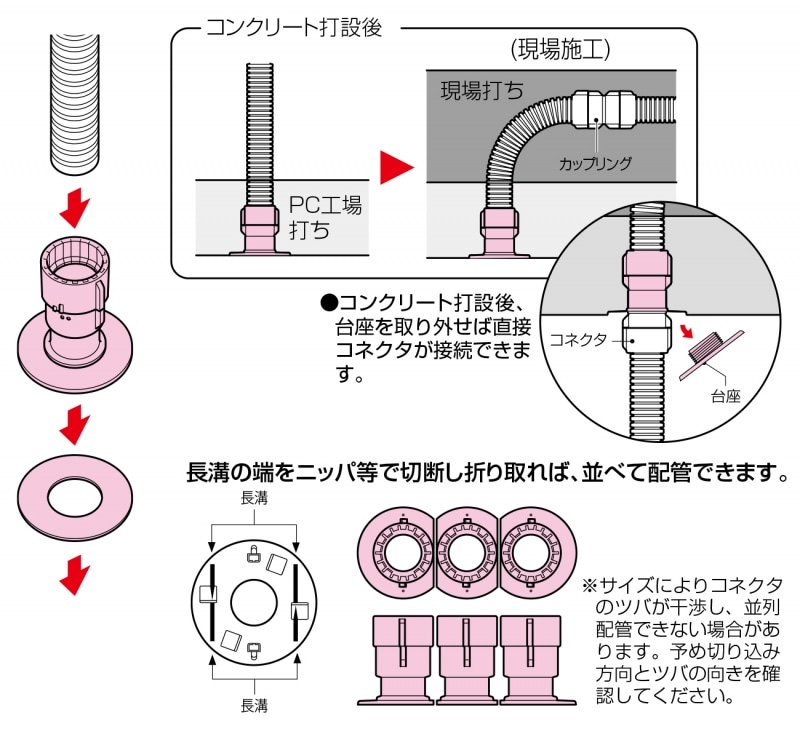 コンクリート打設後

(現場施工)

現場打ち

カップリング

PC工場打ち

●コンクリート打設後、台座を取り外せば直接コネクタが接続できます。

コネクタ

台座

長溝の端をニッパ等で切断し折り取れば、並べて配管できます。

長溝

長溝

※サイズによりコネクタのツバが干渉し、並列配管できない場合があります。予め切り込み方向とツバの向きを確認してください。