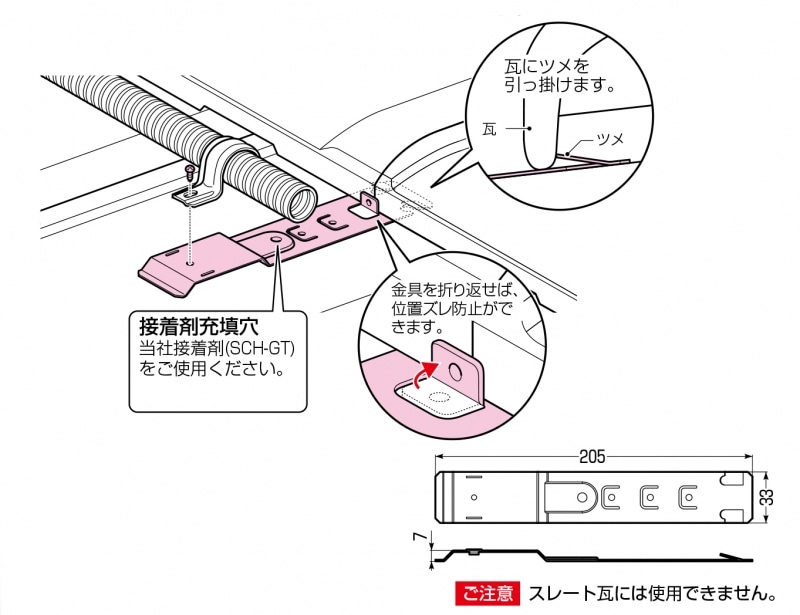 瓦にツメを引っ掛けます。

瓦

ツメ

金具を折り返せば、位置ズレ防止ができます。

接着剤充填穴
当社接着剤(SCH-GT)をご使用ください。

205

33

7

ご注意 スレート瓦には使用できません。