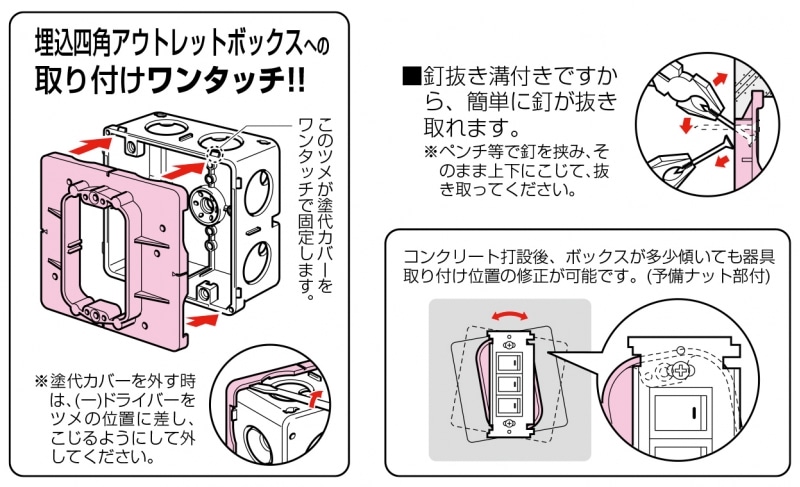 埋込四角アウトレットボックスへの
取り付けワンタッチ!!

このツメが塗代カバーをワンタッチで固定します。

※塗代カバーを外す時は、(ー)ドライバーをツメの位置に差し、こじるようにして外してください。

■釘抜き溝付きですから、簡単に釘が抜き取れます。
※ペンチ等で釘を挟み、そのまま上下にこじて、抜き取ってください。

コンクリート打設後、ボックスが多少傾いても器具取り付け位置の修正が可能です。(予備ナット部付)