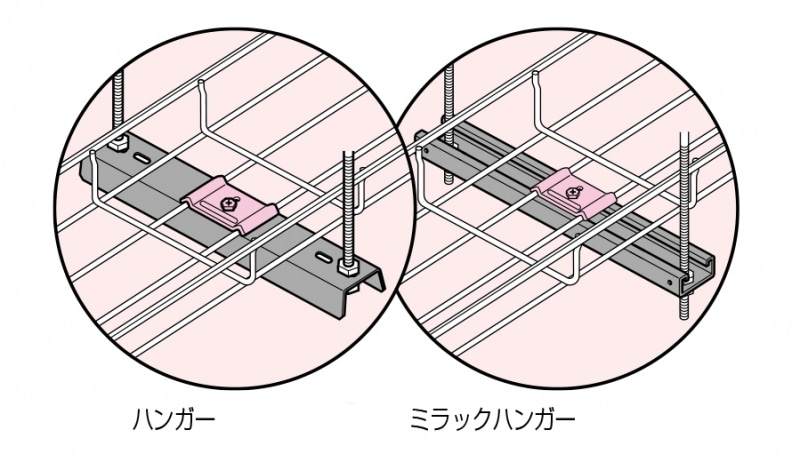 ハンガー

ミラックハンガー