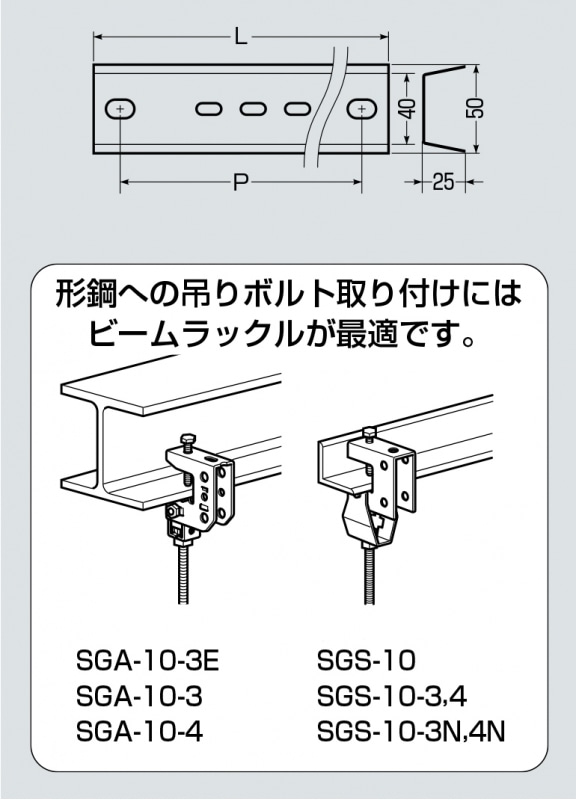 L

40

50

P

25

形鋼への吊りボルト取り付けには
ビームラックルが最適です。

SGA-10-3E
SGA-10-3
SGA-10-4

SGS-10
SGS-10-3,4
SGS-10-3N,4N