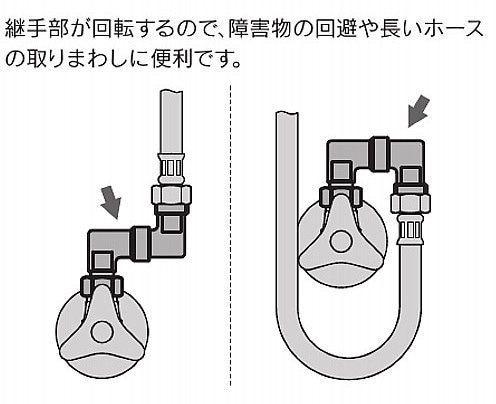 継手部が回転するので、障害物の回避や長いホースの取りまわしに便利です。