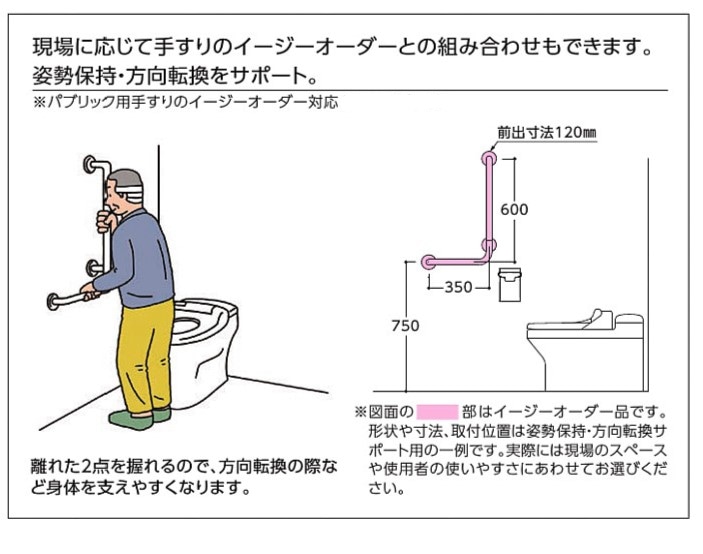 現場に応じて手すりのイージーオーダーとの組み合わせもできます。
姿勢保持・方向転換をサポート。

※パブリック用手すりのイージーオーダー対応

前出寸法120㎜

600

350

750

離れた2点を握れるので、方向転換の際など身体を支えやすくなります。

※図面の　　　部はイージーオーダー品です。形状や寸法、取付位置は姿勢保持・方向転換サポート用の一例です。実際には現場のスペースや使用者の使いやすさにあわせてお選びください。