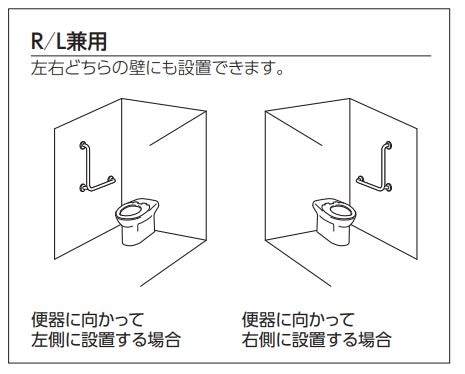 R/L兼用

左右どちらの壁にも設置できます。

便器に向かって
左側に設置する場合

便器に向かって
右側に設置する場合