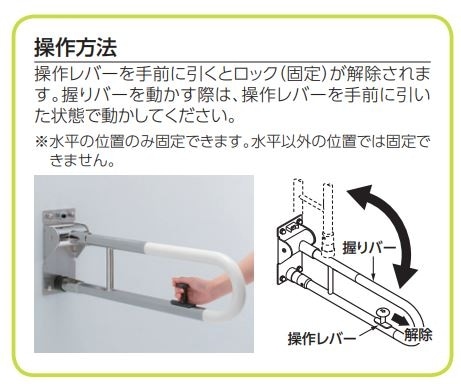 操作方法

操作レバーを手前に引くとロック(固定)が解除されます。握りバーを動かす際は、操作レバーを手前に引いた状態で動かしてください。

※水平の位置のみ固定できます。水平以外の位置では固定できません。

握りバー

操作レバー

解除