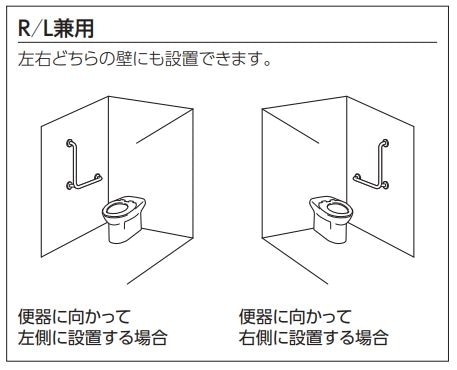 R/L兼用

左右どちらの壁にも設置できます。

便器に向かって
左側に設置する場合

便器に向かって
右側に設置する場合