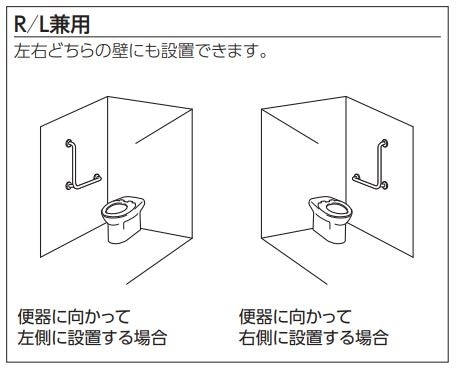 R/L兼用

左右どちらの壁にも設置できます。

便器に向かって
左側に設置する場合

便器に向かって
右側に設置する場合