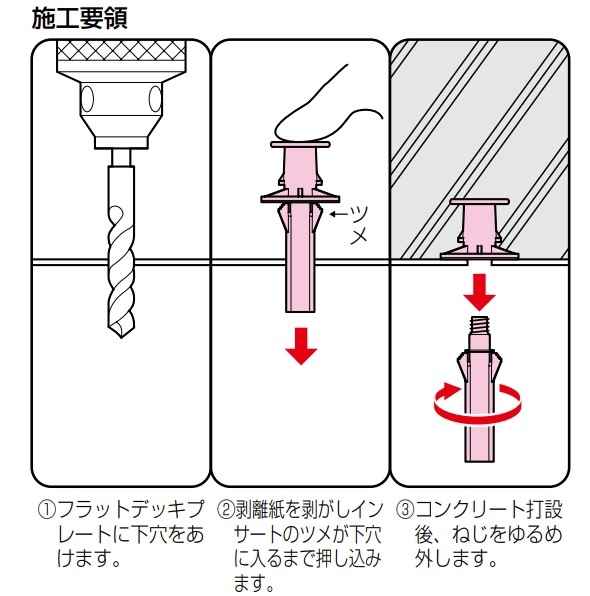 施工要領

←ツメ

①フラットデッキプレートに下穴をあけます。

②剥離紙を剥がしインサートのツメが下穴に入るまで押し込みます。

③コンクリート打設後、ねじをゆるめ外します。