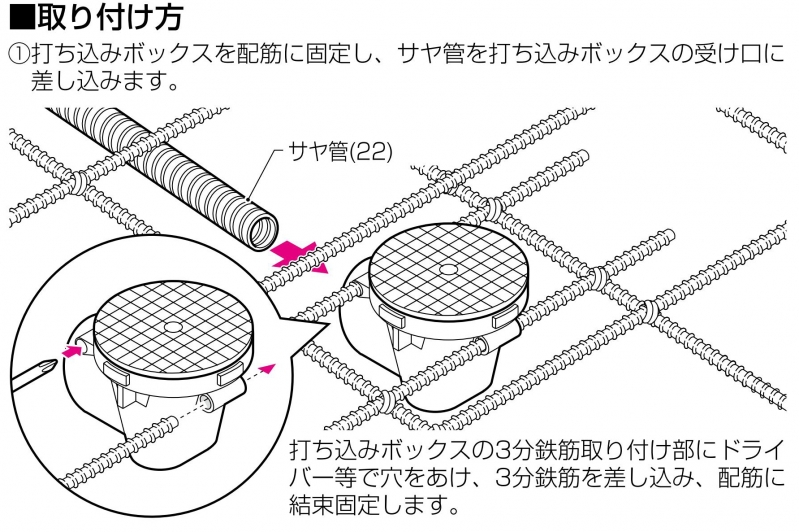 ■取り付け方
①打ち込みボックスを配筋に固定し、サヤ管を打ち込みボックスの受け口に差し込みます。

サヤ管(22)

打ち込みボックスの3分鉄筋取り付け部にドライバー等で穴をあけ、3分鉄筋を差し込み、配筋に結束固定します。