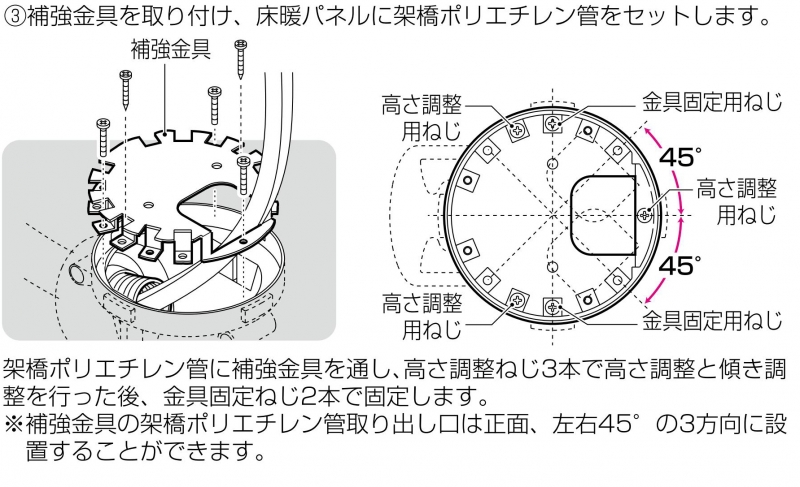 ③補強金具を取り付け、床暖パネルに架橋ポリエチレン管をセットします。

補強金具

高さ調整用ねじ

金具固定用ねじ

45°

高さ調整用ねじ

45°

高さ調整用ねじ

金具固定用ねじ

架橋ポリエチレン管に補強金具を通し、高さ調整ねじ3本で高さ調整と傾き調整を行った後、金具固定ねじ2本で固定します。
※補強金具の架橋ポリエチレン管取り出し口は正面、左右45°の3方向に設置することができます。