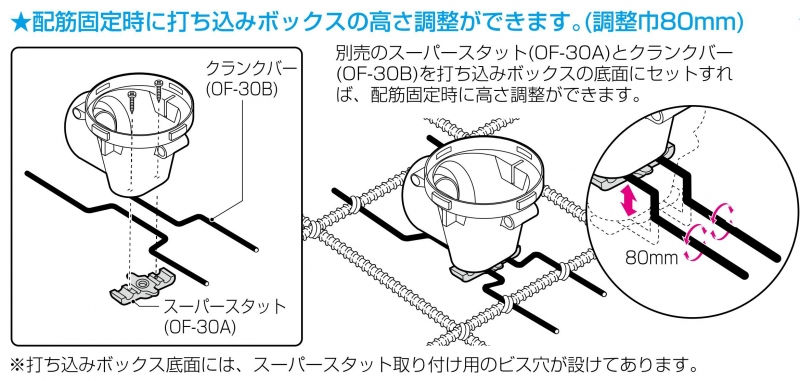 ★配筋固定時に打ち込みボックスの高さ調整ができます。(調整巾80mm)

クランクバー
(OF-30B)

スーパースタット
(OF-30A)

別売のスーパースタット(OF-30A)とクランクバー(OF-30B)を打ち込みボックスの底面にセットすれば、配筋固定時に高さ調整ができます。

80mm

※打ち込みボックス底面には、スーパースタット取り付け用のビス穴が設けてあります。