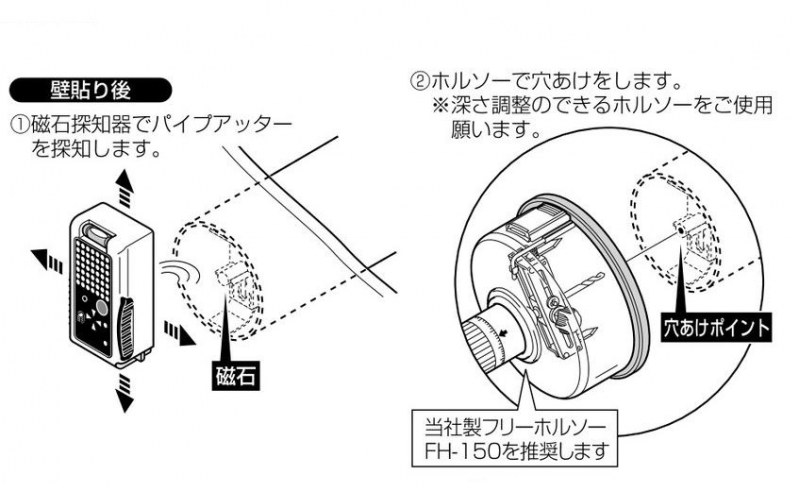 壁貼り後

①磁石探知器でパイプアッターを探知します。

磁石

②ホルソーで穴あけをします。
※深さ調整のできるホルソーをご使用願います。

穴あけポイント

当社製フリーホルソー
FH-150を推奨します