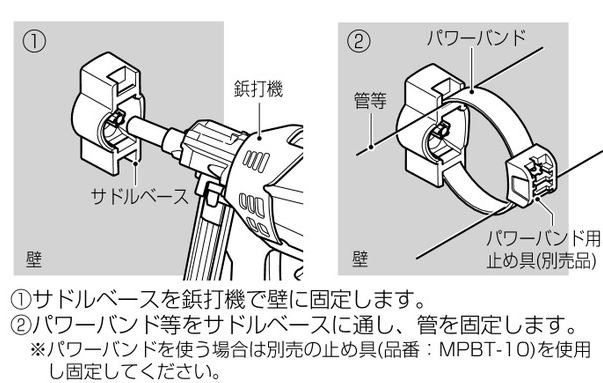 ①
鋲打機
サドルベース
壁

②
パワーバンド
管等
パワーバンド用止め具(別売品)
壁

①サドルベースを鋲打機で壁に固定します。
②パワーバンド等をサドルベースに通し、管を固定します。
※パワーバンドを使う場合は別売の止め具(品番：MPBT-10)を使用し固定してください。